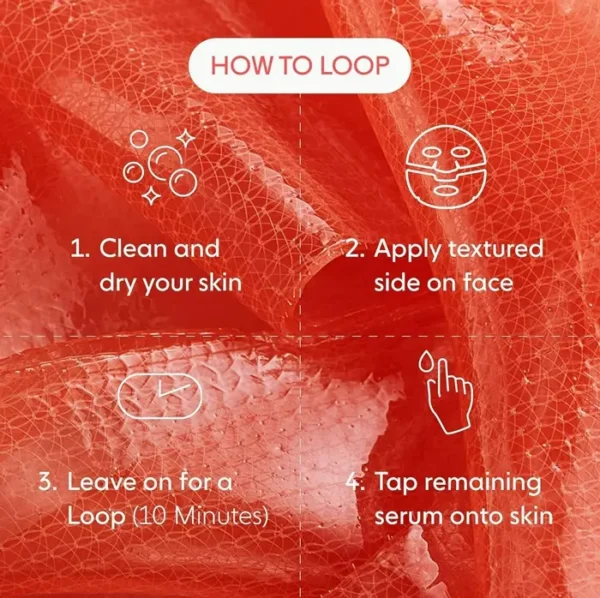 HOW TO LOOP

1. Clean and dry your skin

2. Apply textured side on face

3. Leave on for a Loop (10 Minutes)

4. Tap remaining serum onto skin