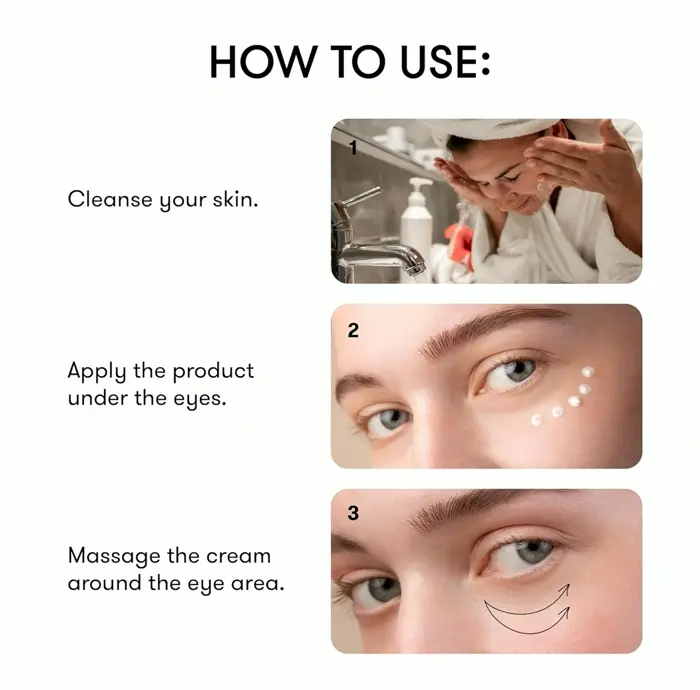 HOW TO USE:

Cleanse your skin.

1

Apply the product under the eyes.

2

Massage the cream around the eye area.

3