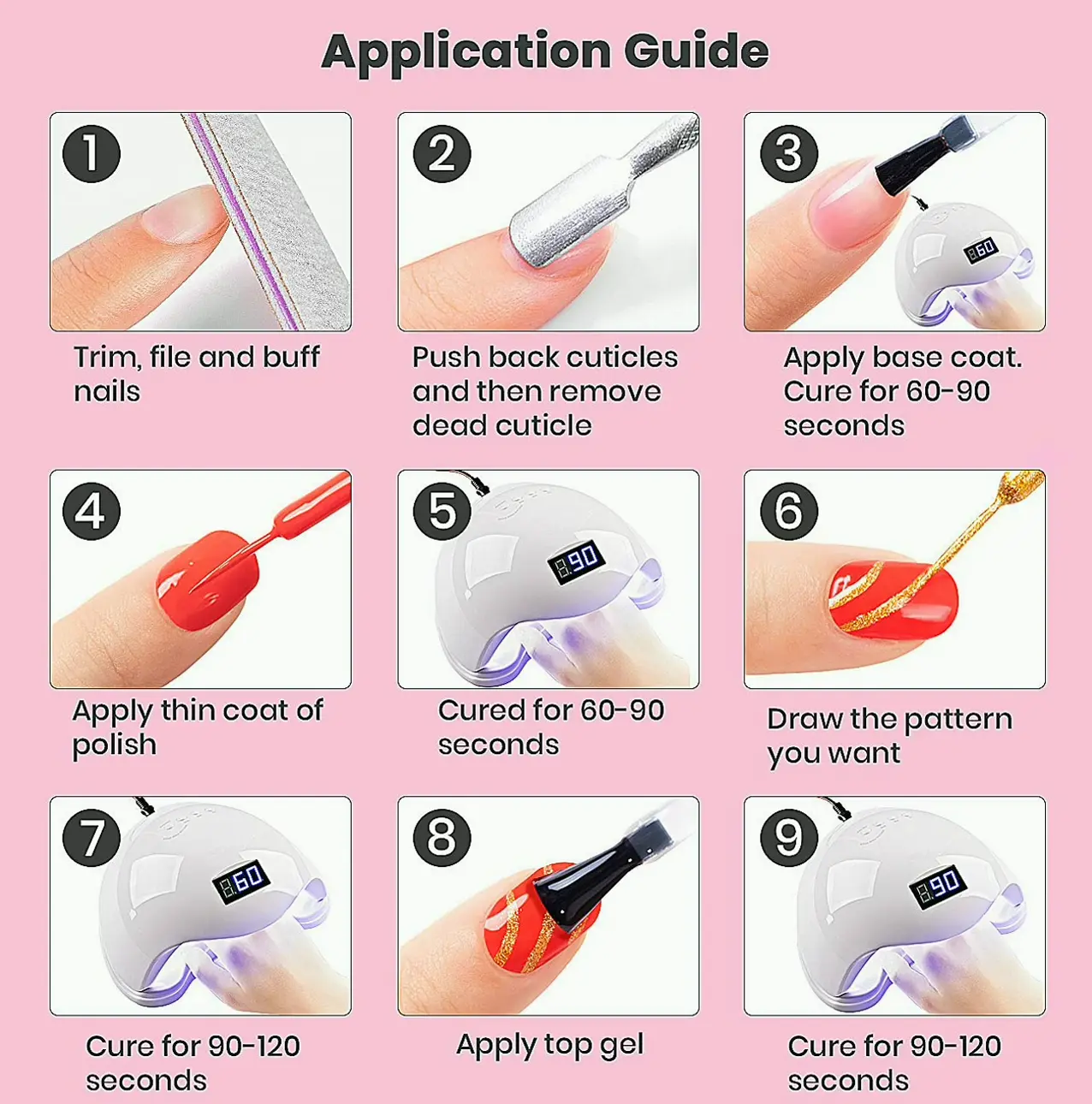 Application Guide

1

Trim, file and buff nails

2

Push back cuticles and then remove dead cuticle

3

60

Apply base coat. Cure for 60-90 seconds

4

Apply thin coat of polish

5

90

Cured for 60-90 seconds

6

Draw the pattern you want

7

60

Cure for 90-120 seconds

8

Apply top gel

9

90

Cure for 90-120 seconds