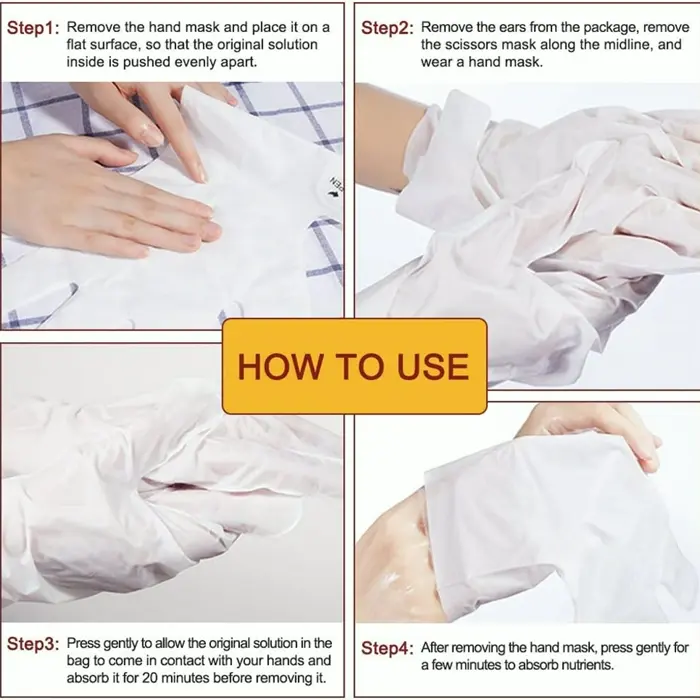 Step1: Remove the hand mask and place it on a flat surface, so that the original solution inside is pushed evenly apart.

Step2: Remove the ears from the package, remove the scissors mask along the midline, and wear a hand mask.

HOW TO USE

Step3: Press gently to allow the original solution in the bag to come in contact with your hands and absorb it for 20 minutes before removing it.

Step4: After removing the hand mask, press gently for a few minutes to absorb nutrients.