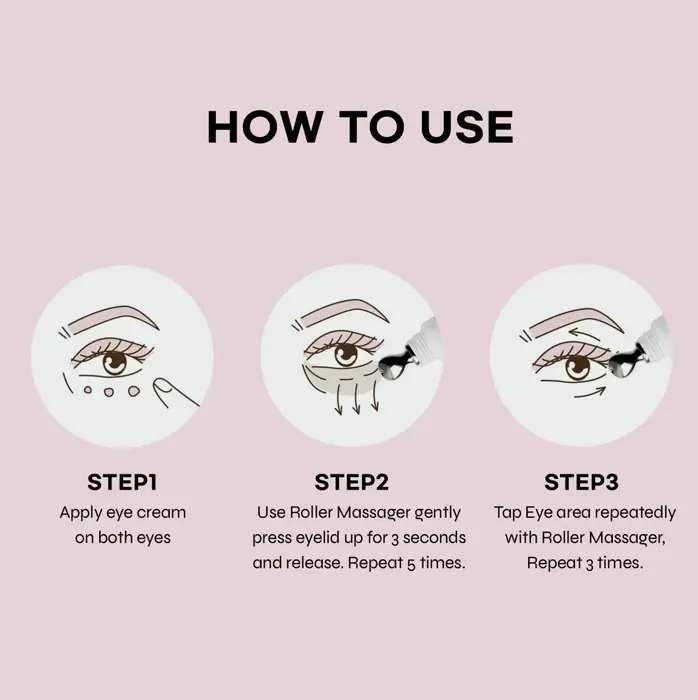 HOW TO USE

STEP1
Apply eye cream on both eyes

STEP2
Use Roller Massager gently press eyelid up for 3 seconds and release. Repeat 5 times.

STEP3
Tap Eye area repeatedly with Roller Massager, Repeat 3 times.